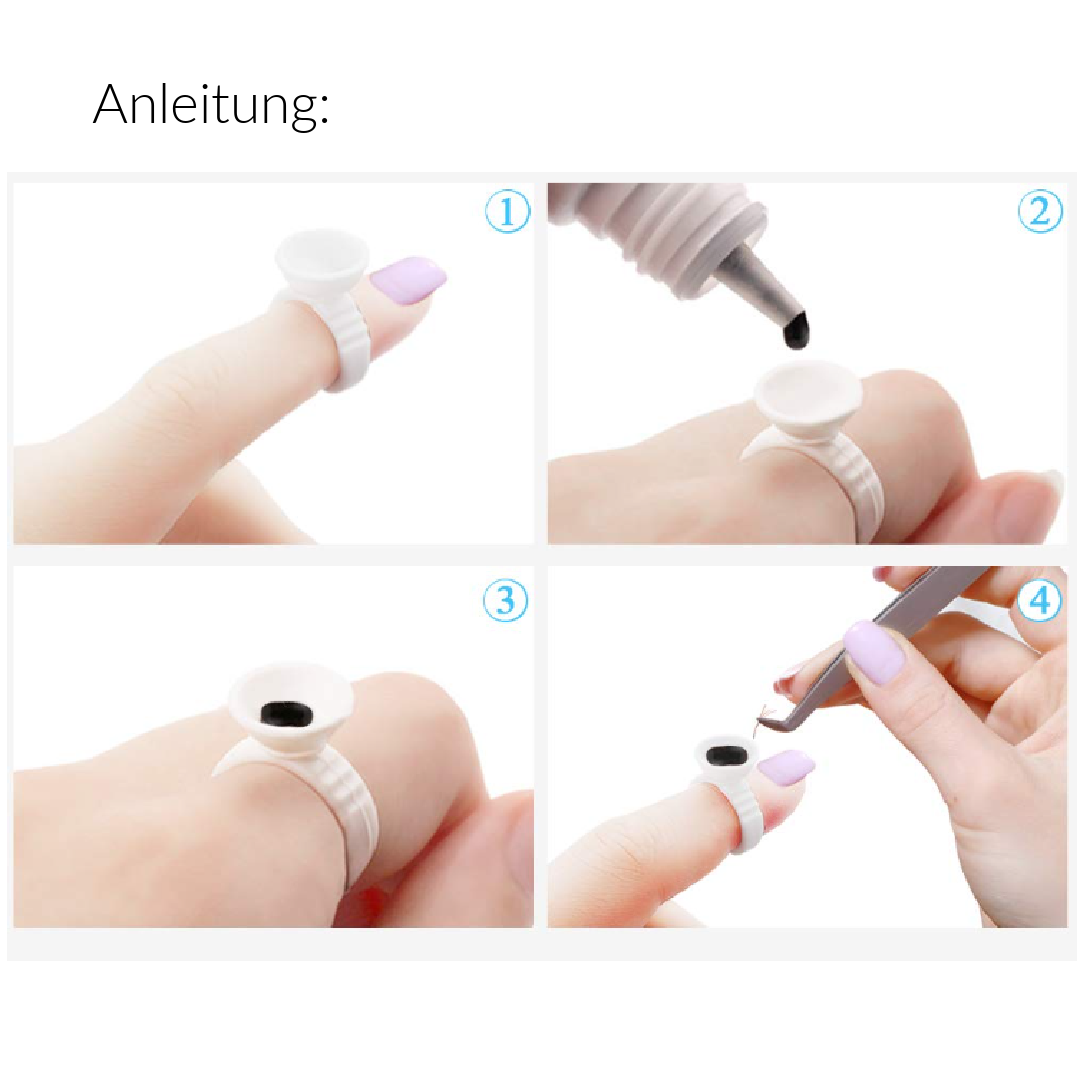 Anleitung:

①

②

③

④